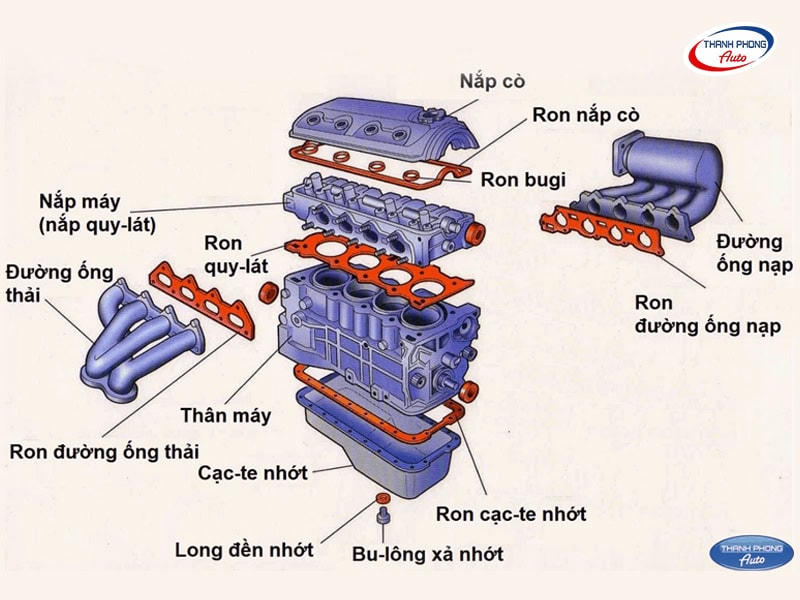 THANH PHONG Auto

Nắp cò

Ron nắp cò

Ron bugi

Nắp máy (nắp quy-lát)

Ron quy-lát

Đường ống thải

Đường ống nạp

Ron đường ống nạp

Thân máy

Ron đường ống thải

Cạc-te nhớt

Ron cạc-te nhớt

Long đền nhớt

Bu-lông xả nhớt

THANH PHONG Auto