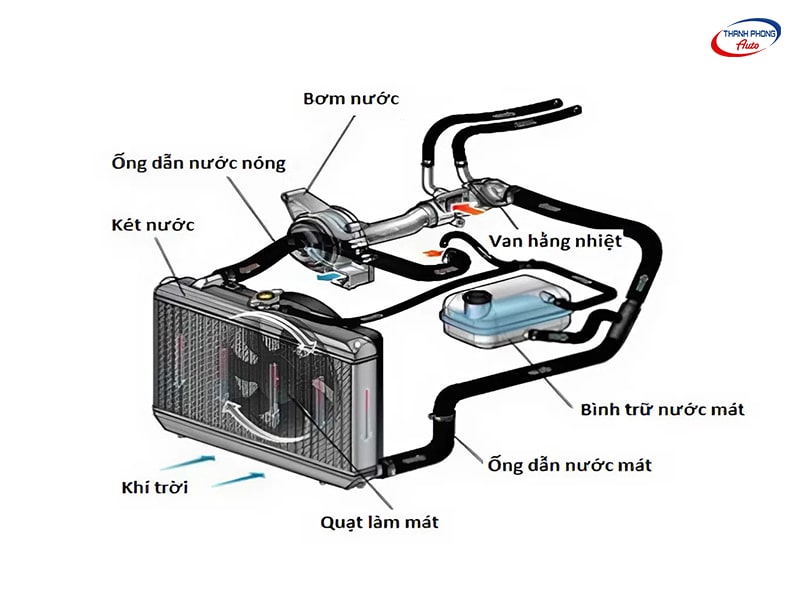 THANH PHONG Auto

Bơm nước

Ống dẫn nước nóng

Két nước

Van hằng nhiệt

Bình trữ nước mát

Ống dẫn nước mát

Khí trời

Quạt làm mát