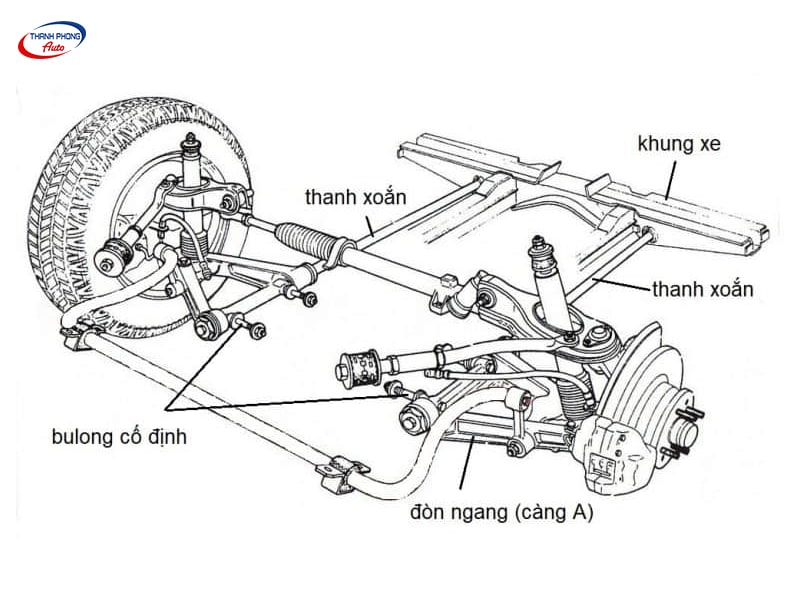 THANH PHONG Auto

khung xe

thanh xoắn

thanh xoắn

bulong cố định

đòn ngang (càng A)