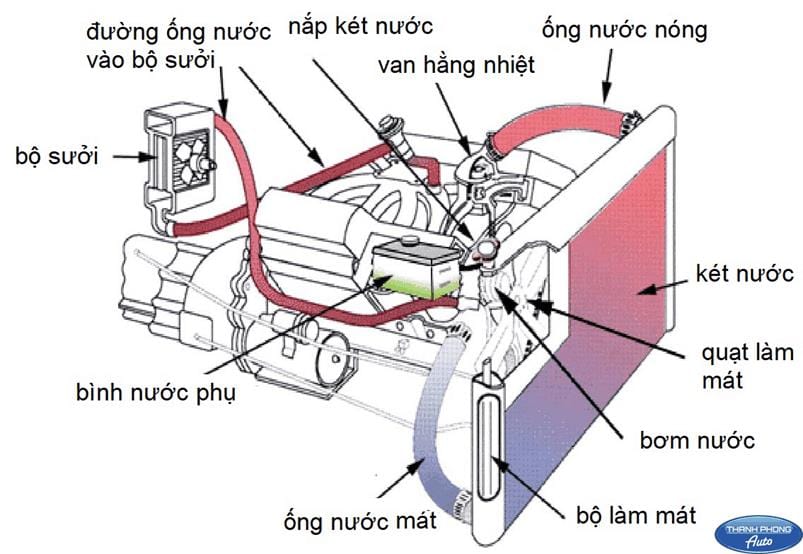 đường ống nước vào bộ sưởi

nắp két nước

van hằng nhiệt

ống nước nóng

bộ sưởi

két nước

quạt làm mát

bình nước phụ

bơm nước

ống nước mát

bộ làm mát

THANH PHONG Auto