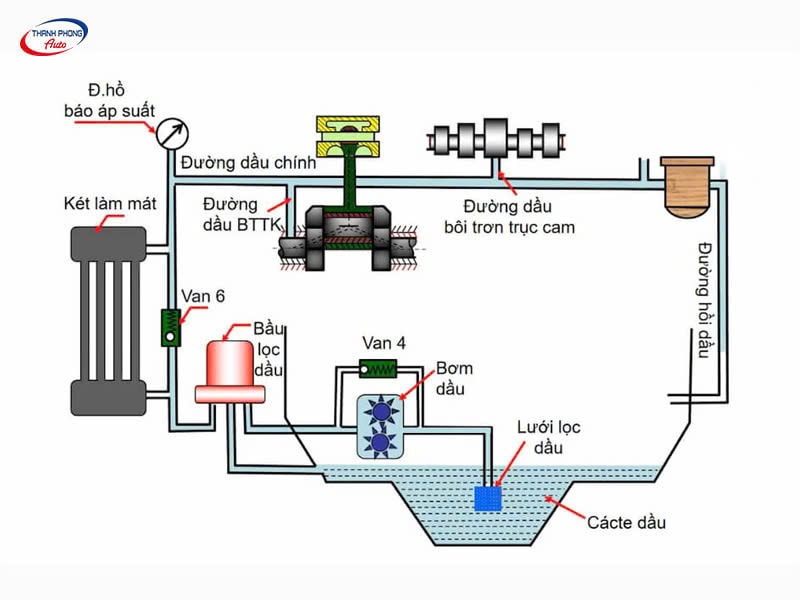 THANH PHONG Auto

Đ.hồ báo áp suất

Đường dầu chính

Két làm mát

Đường dầu BTTK

Đường dầu bôi trơn trục cam

Đường hồi dầu

Van 6

Bầu lọc dầu

Van 4

Bơm dầu

Lưới lọc dầu

Cácte dầu